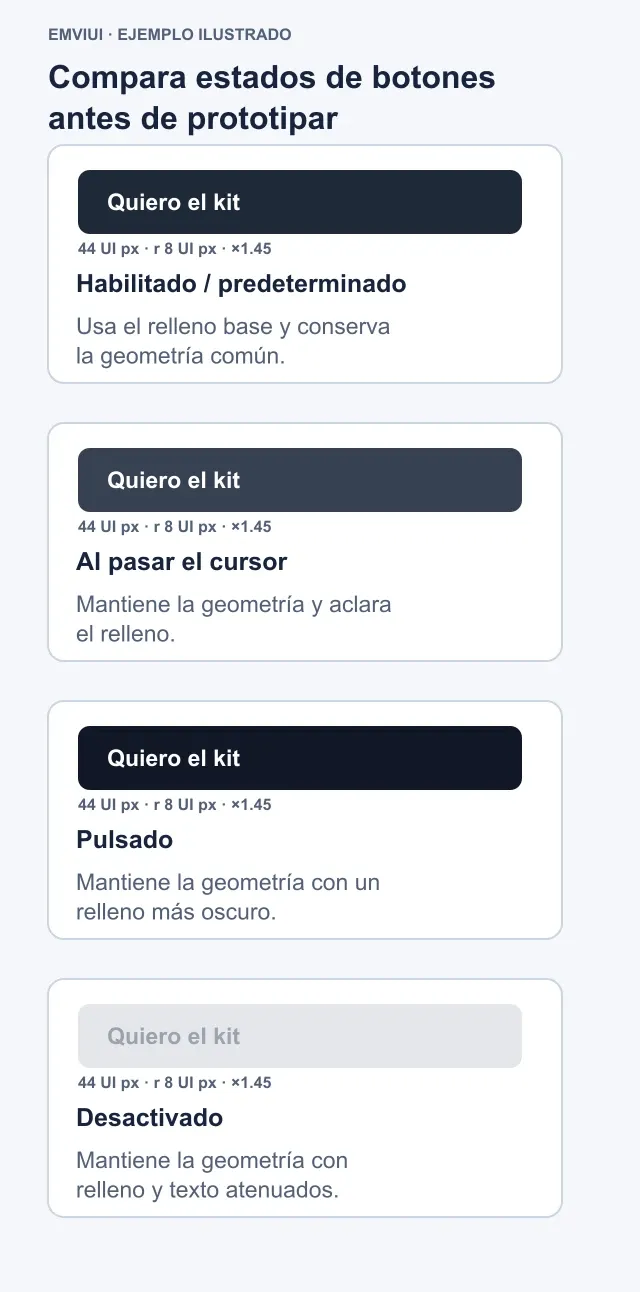 EMVIUI · EJEMPLO ILUSTRADO

Compara estados de botones antes de prototipar

Quiero el kit

44 UI px · r 8 UI px · ×1.45

Habilitado / predeterminado

Usa el relleno base y conserva la geometría común.

Quiero el kit

44 UI px · r 8 UI px · ×1.45

Al pasar el cursor

Mantiene la geometría y aclara el relleno.

Quiero el kit

44 UI px · r 8 UI px · ×1.45

Pulsado

Mantiene la geometría con un relleno más oscuro.

Quiero el kit

44 UI px · r 8 UI px · ×1.45

Desactivado

Mantiene la geometría con relleno y texto atenuados.