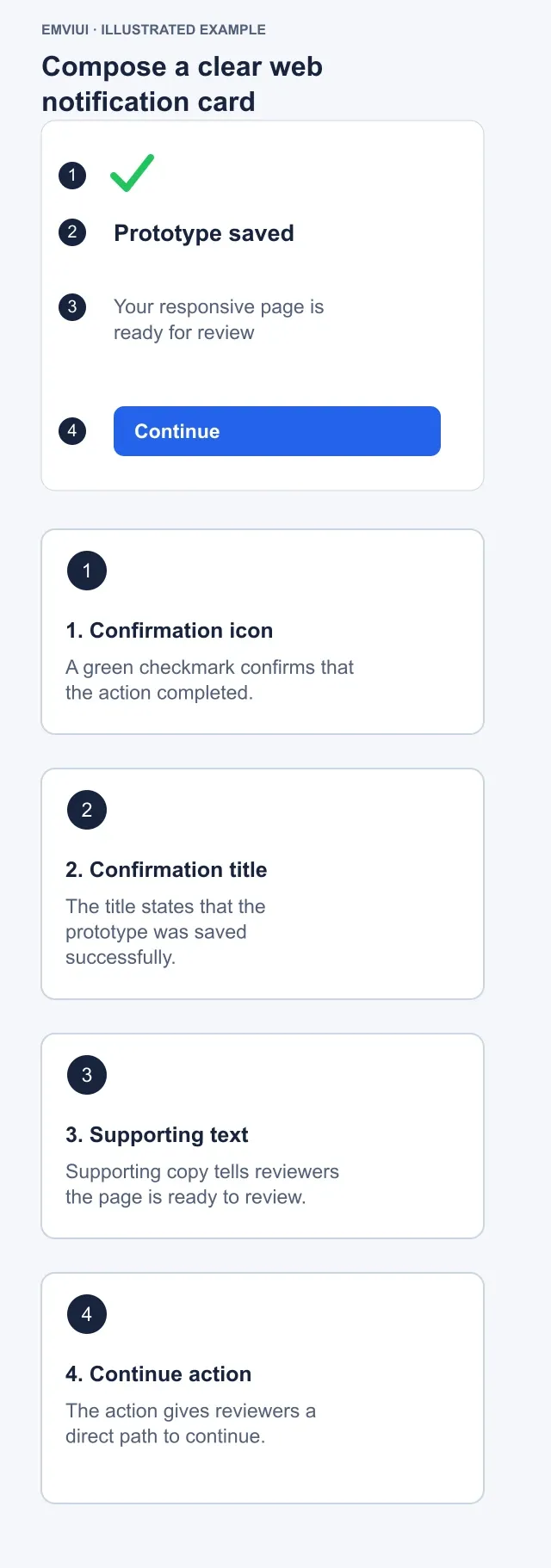 EMVIUI · ILLUSTRATED EXAMPLE

Compose a clear web notification card

1

2 Prototype saved

3 Your responsive page is ready for review

4 Continue

1

1. Confirmation icon

A green checkmark confirms that the action completed.

2

2. Confirmation title

The title states that the prototype was saved successfully.

3

3. Supporting text

Supporting copy tells reviewers the page is ready to review.

4

4. Continue action

The action gives reviewers a direct path to continue.